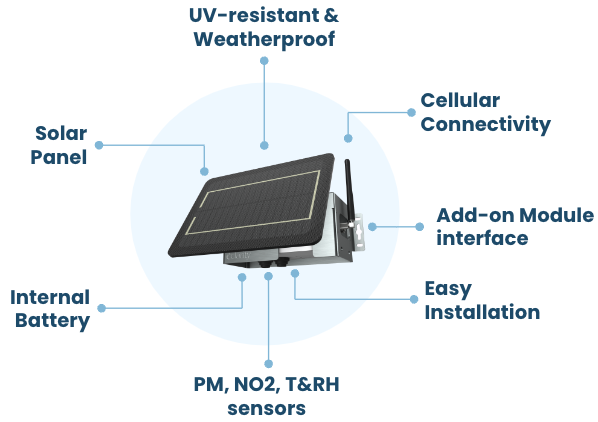 UV-resistant & Weatherproof

Solar Panel

Cellular Connectivity

Add-on Module interface

Internal Battery

Easy Installation

PM, NO2, T&RH sensors